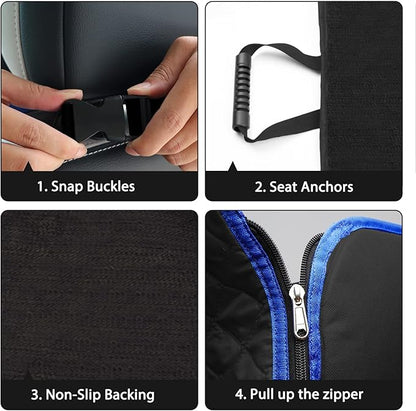 1. Snap Buckles

2. Seat Anchors

3. Non-Slip Backing

4. Pull up the zipper