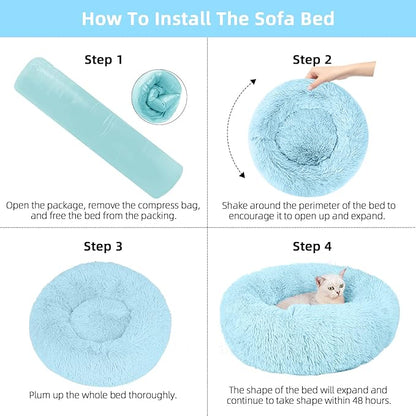 How To Install The Sofa Bed

Step 1

Open the package, remove the compress bag, and free the bed from the packing.

Step 2

Shake around the perimeter of the bed to encourage it to open up and expand.

Step 3

Plum up the whole bed thoroughly.

Step 4

The shape of the bed will expand and continue to take shape within 48 hours.