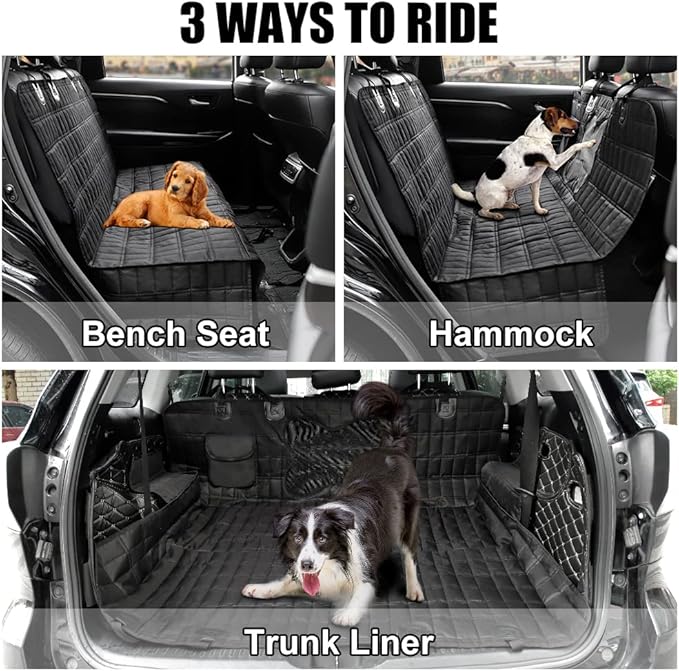 3 WAYS TO RIDE

Bench Seat

Hammock

Trunk Liner