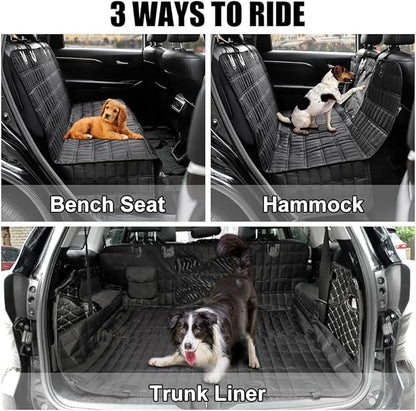 3 WAYS TO RIDE

Bench Seat

Hammock

Trunk Liner