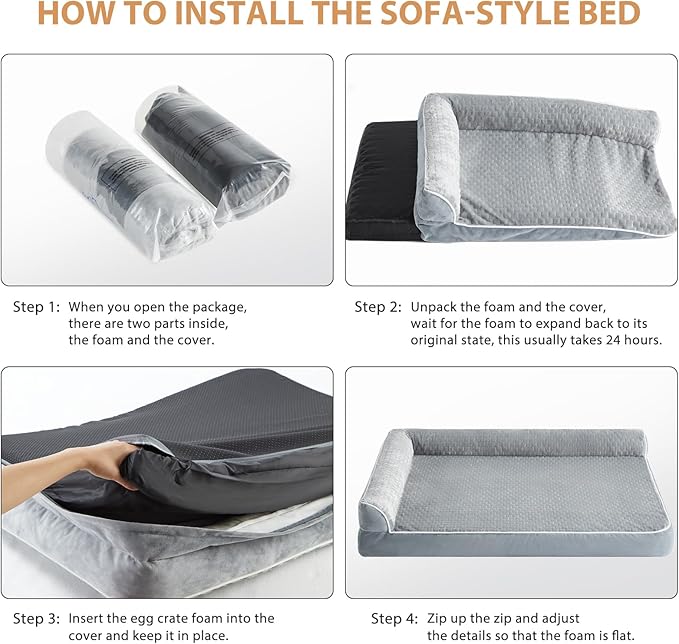 HOW TO INSTALL THE SOFA-STYLE BED

Step 1: When you open the package, there are two parts inside, the foam and the cover.

Step 2: Unpack the foam and the cover, wait for the foam to expand back to its original state, this usually takes 24 hours.

Step 3: Insert the egg crate foam into the cover and keep it in place.

Step 4: Zip up the zip and adjust the details so that the foam is flat.