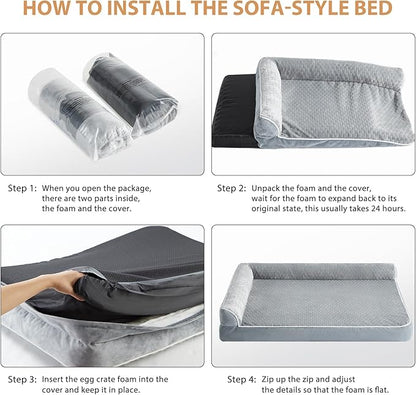 HOW TO INSTALL THE SOFA-STYLE BED

Step 1: When you open the package, there are two parts inside, the foam and the cover.

Step 2: Unpack the foam and the cover, wait for the foam to expand back to its original state, this usually takes 24 hours.

Step 3: Insert the egg crate foam into the cover and keep it in place.

Step 4: Zip up the zip and adjust the details so that the foam is flat.