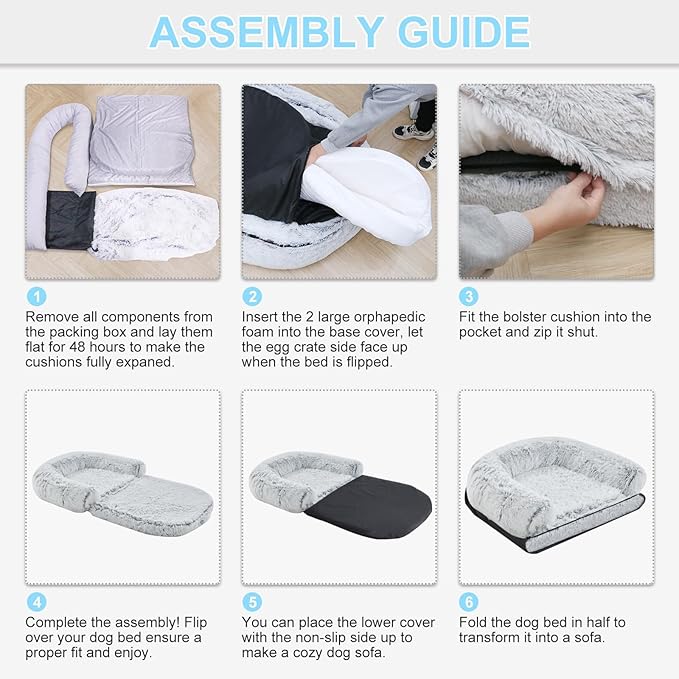 ASSEMBLY GUIDE

1
Remove all components from the packing box and lay them flat for 48 hours to make the cushions fully expaned.

2
Insert the 2 large orphapedic foam into the base cover, let the egg crate side face up when the bed is flipped.

3
Fit the bolster cushion into the pocket and zip it shut.

4
Complete the assembly! Flip over your dog bed ensure a proper fit and enjoy.

5
You can place the lower cover with the non-slip side up to make a cozy dog sofa.

6
Fold the dog bed in half to transform it into a sofa.