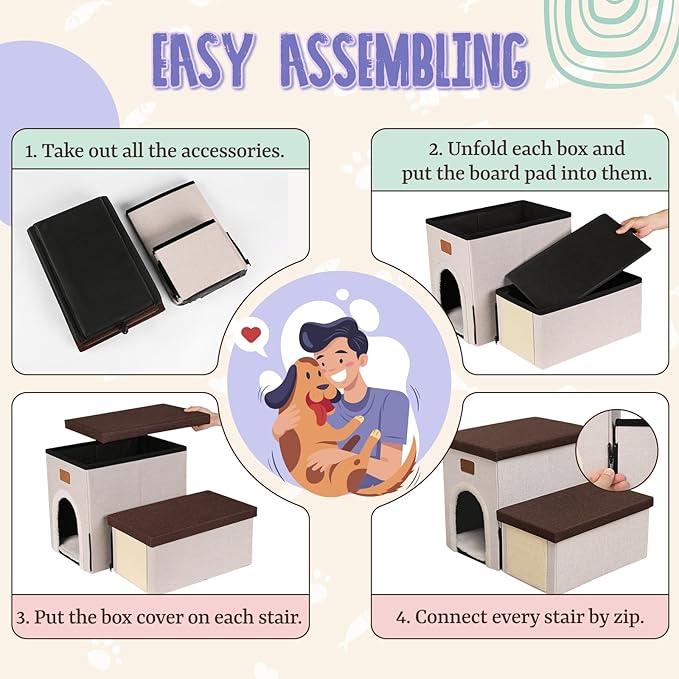 EASY ASSEMBLING

1. Take out all the accessories.

2. Unfold each box and put the board pad into them.

3. Put the box cover on each stair.

4. Connect every stair by zip.