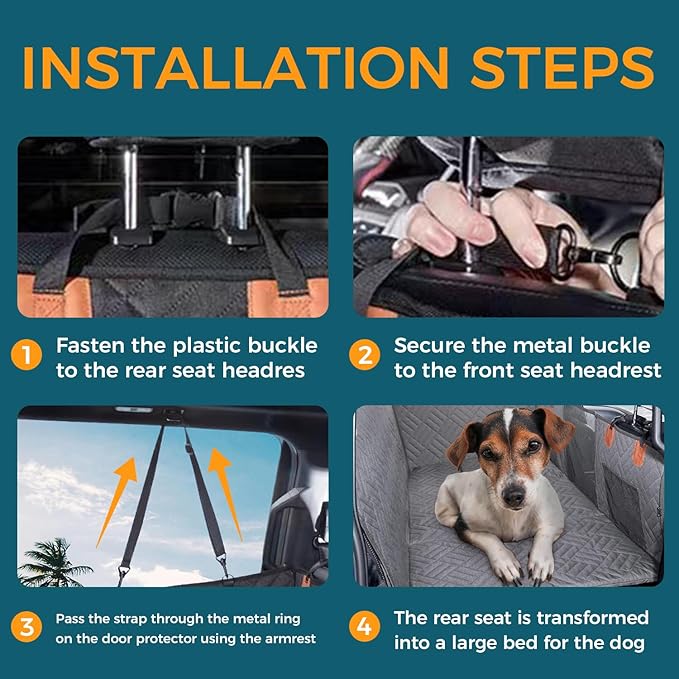 INSTALLATION STEPS

1 Fasten the plastic buckle to the rear seat headres

2 Secure the metal buckle to the front seat headrest

3 Pass the strap through the metal ring on the door protector using the armrest

4 The rear seat is transformed into a large bed for the dog