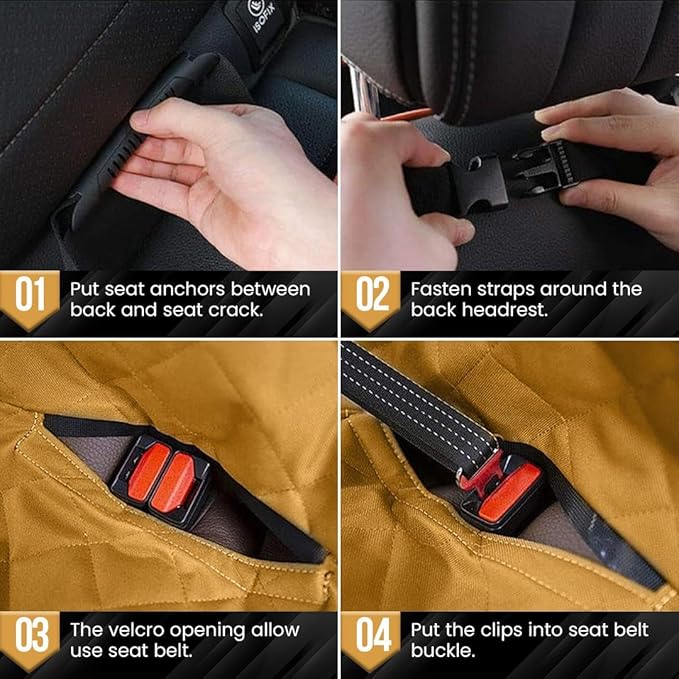 ISOFIX

01 Put seat anchors between back and seat crack.

02 Fasten straps around the back headrest.

03 The velcro opening allow use seat belt.

04 Put the clips into seat belt buckle.