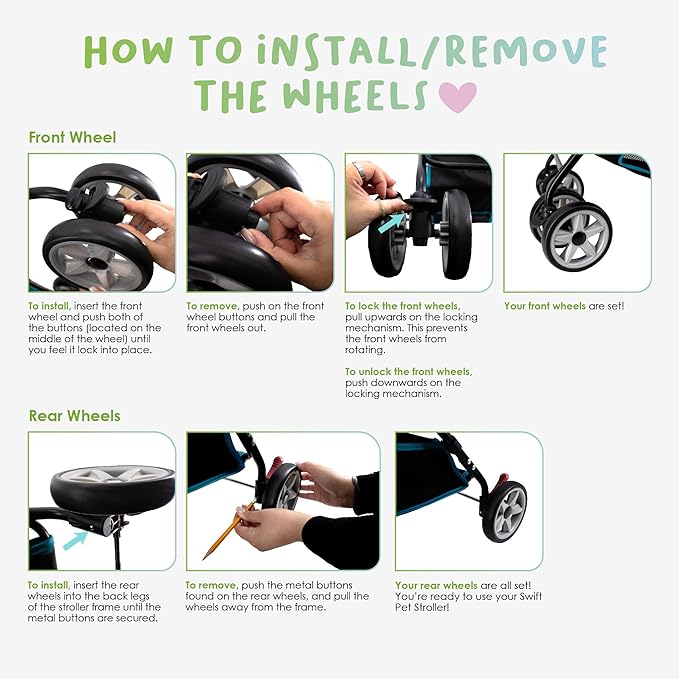 HOW TO iNSTALL/REMOVE THE WHEELS

Front Wheel

To install, insert the front wheel and push both of the buttons (located on the middle of the wheel) until you feel it lock into place.

To remove, push on the front wheel buttons and pull the front wheels out.

To lock the front wheels, pull upwards on the locking mechanism. This prevents the front wheels from rotating.

To unlock the front wheels, push downwards on the locking mechanism.

Your front wheels are set!

Rear Wheels

To install, insert the rear wheels into the back legs of the stroller frame until the metal buttons are secured.

To remove, push the metal buttons found on the rear wheels, and pull the wheels away from the frame.

Your rear wheels are all set! You're ready to use your Swift Pet Stroller!