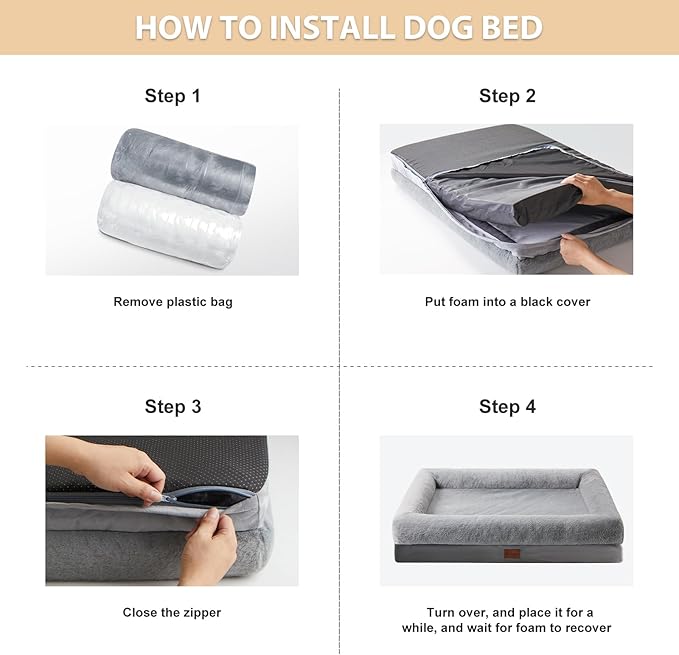 HOW TO INSTALL DOG BED

Step 1

Remove plastic bag

Step 2

Put foam into a black cover

Step 3

Close the zipper

Step 4

Turn over, and place it for a while, and wait for foam to recover