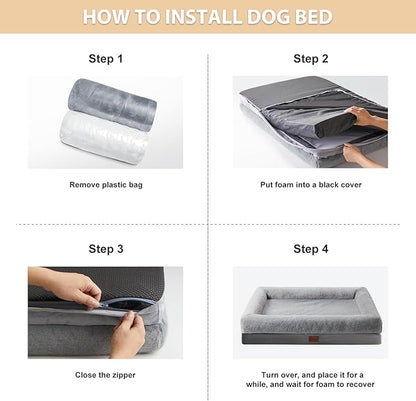 HOW TO INSTALL DOG BED

Step 1

Remove plastic bag

Step 2

Put foam into a black cover

Step 3

Close the zipper

Step 4

Turn over, and place it for a while, and wait for foam to recover