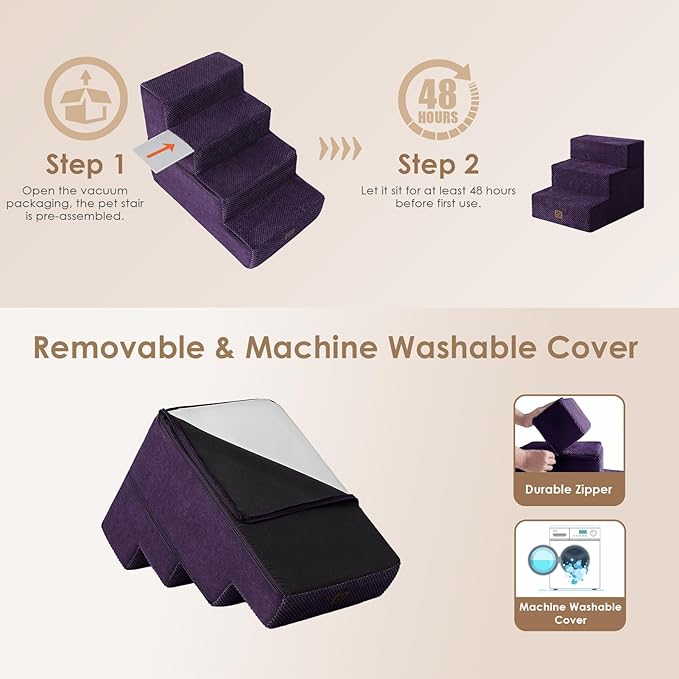 Step 1
Open the vacuum packaging, the pet stair is pre-assembled.

48 HOURS

Step 2
Let it sit for at least 48 hours before first use.

Removable & Machine Washable Cover

Durable Zipper

Machine Washable Cover