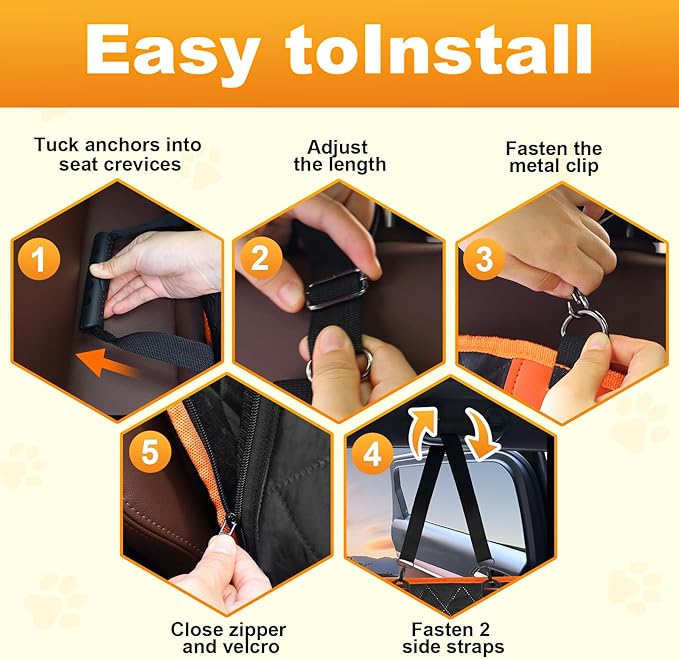 Easy toInstall

Tuck anchors into seat crevices

Adjust the length

Fasten the metal clip

1

2

3

5

4

Close zipper and velcro

Fasten 2 side straps