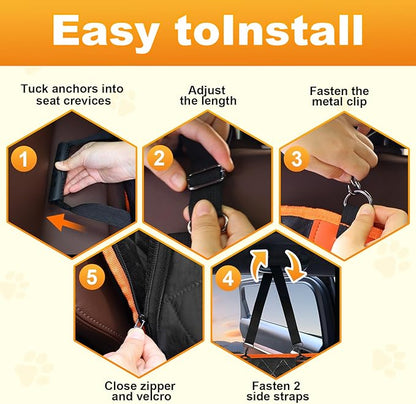 Easy toInstall

Tuck anchors into seat crevices

Adjust the length

Fasten the metal clip

1

2

3

5

4

Close zipper and velcro

Fasten 2 side straps