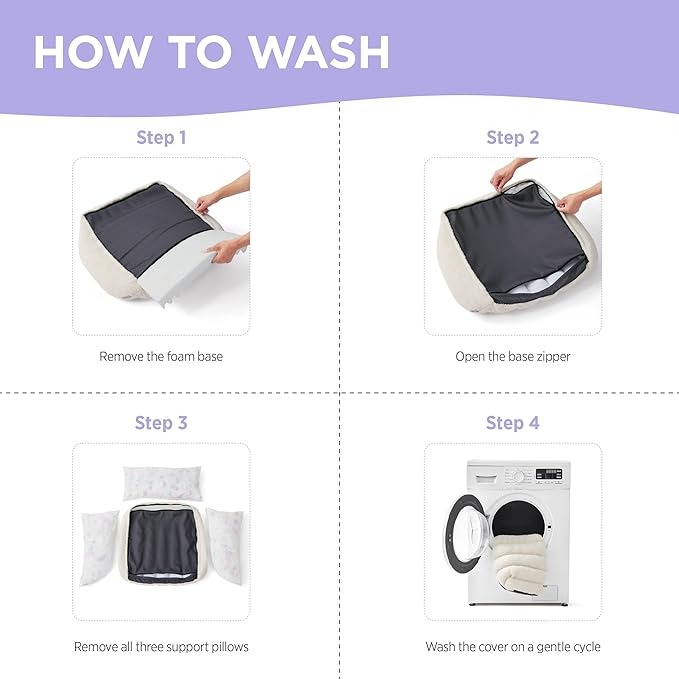 HOW TO WASH

Step 1

Remove the foam base

Step 2

Open the base zipper

Step 3

Remove all three support pillows

Step 4

Wash the cover on a gentle cycle