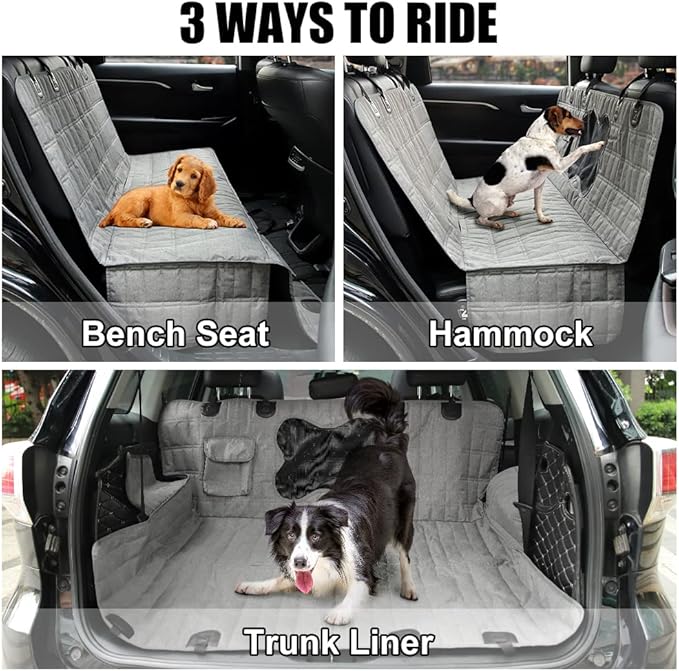 3 WAYS TO RIDE

Bench Seat

Hammock

Trunk Liner