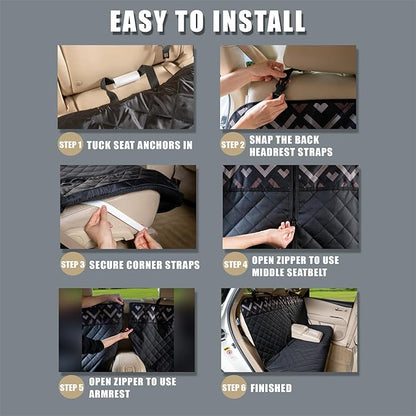 EASY TO INSTALL

STEP 1 TUCK SEAT ANCHORS IN

STEP 2 SNAP THE BACK HEADREST STRAPS

STEP 3 SECURE CORNER STRAPS

STEP 4 OPEN ZIPPER TO USE MIDDLE SEATBELT

STEP 5 OPEN ZIPPER TO USE ARMREST

STEP 6 FINISHED