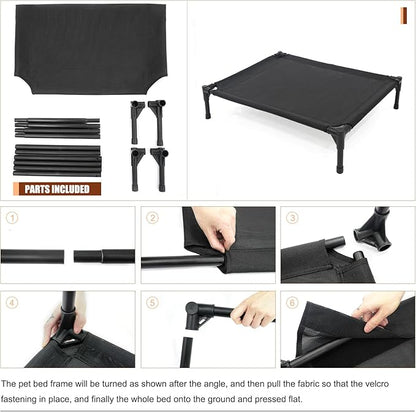 PARTS INCLUDED

①

②

③

④

⑤

⑥

The pet bed frame will be turned as shown after the angle, and then pull the fabric so that the velcro fastening in place, and finally the whole bed onto the ground and pressed flat.