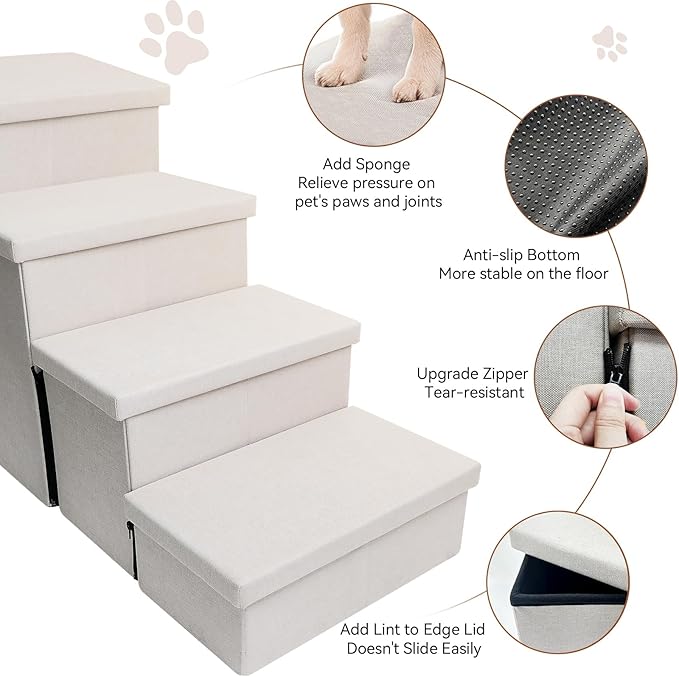 Add Sponge
Relieve pressure on pet's paws and joints

Anti-slip Bottom
More stable on the floor

Upgrade Zipper
Tear-resistant

Add Lint to Edge Lid
Doesn't Slide Easily