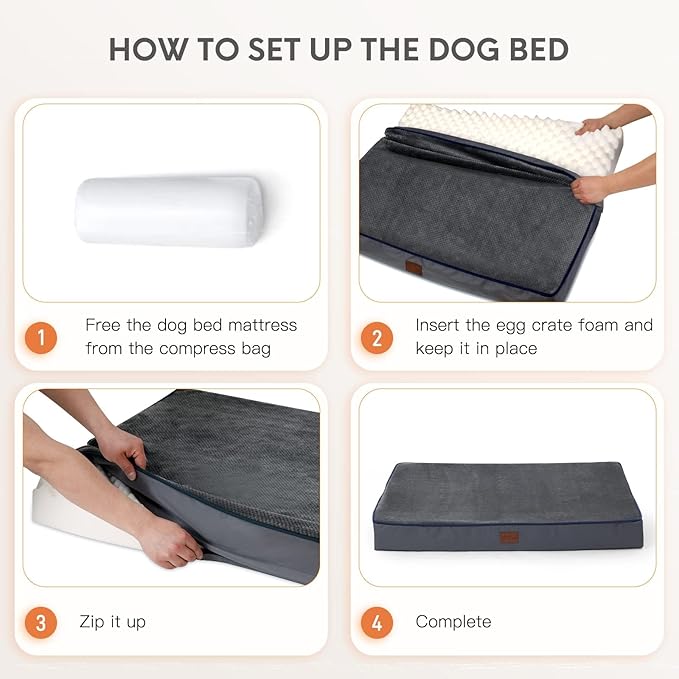 HOW TO SET UP THE DOG BED

1 Free the dog bed mattress from the compress bag

2 Insert the egg crate foam and keep it in place

3 Zip it up

4 Complete