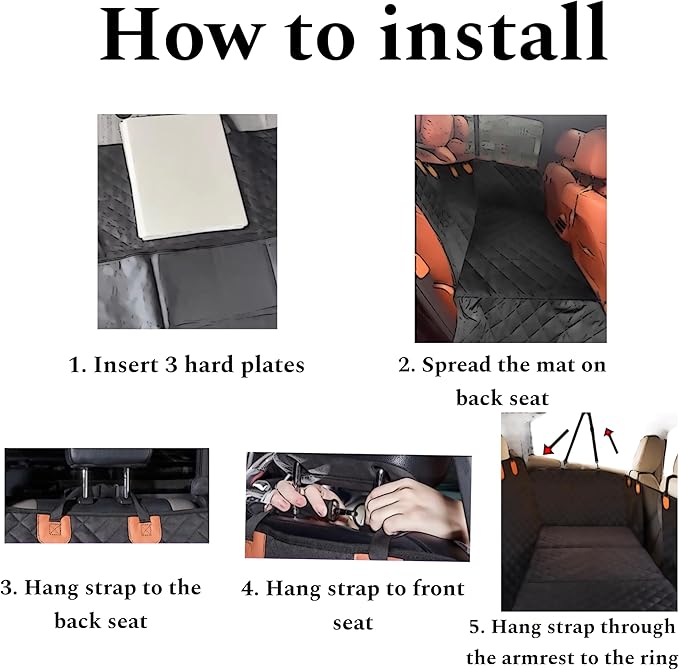 How to install

1. Insert 3 hard plates

2. Spread the mat on back seat

3. Hang strap to the back seat

4. Hang strap to front seat

5. Hang strap through the armrest to the ring