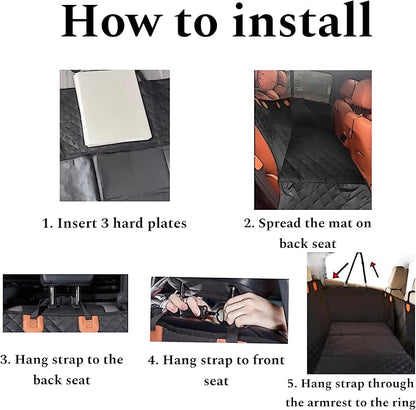 How to install

1. Insert 3 hard plates

2. Spread the mat on back seat

3. Hang strap to the back seat

4. Hang strap to front seat

5. Hang strap through the armrest to the ring