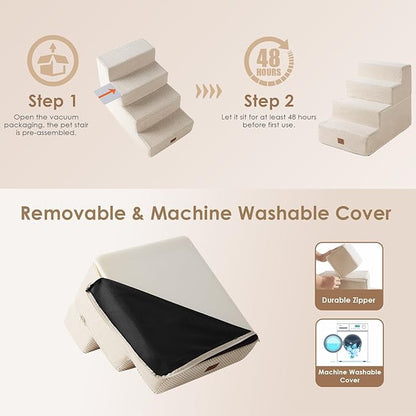 Step 1

Open the vacuum packaging, the pet stair is pre-assembled.

48 HOURS

Step 2

Let it sit for at least 48 hours before first use.

Removable & Machine Washable Cover

Durable Zipper

Machine Washable Cover