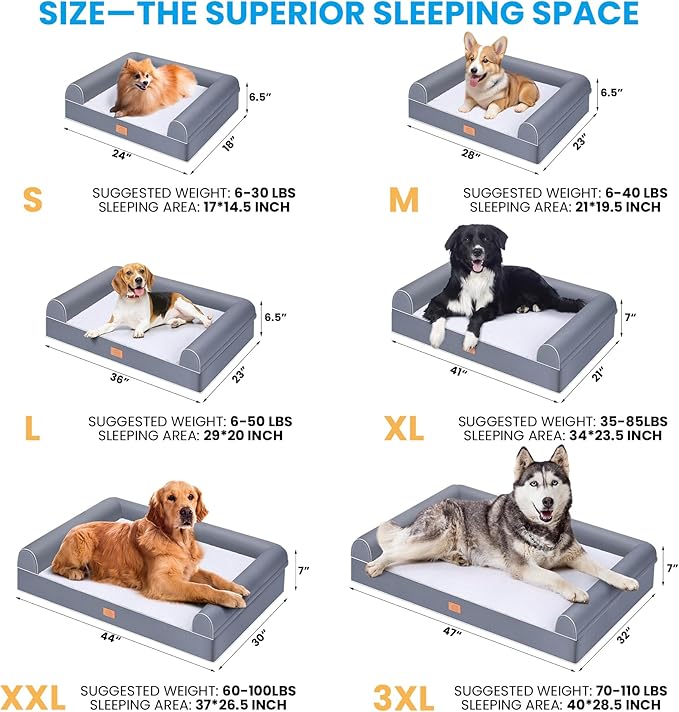 SIZE—THE SUPERIOR SLEEPING SPACE

6.5″
24″
18″

S
SUGGESTED WEIGHT: 6-30 LBS
SLEEPING AREA: 17*14.5 INCH

6.5″
28″
23″

M
SUGGESTED WEIGHT: 6-40 LBS
SLEEPING AREA: 21*19.5 INCH

6.5″
36″
23″

L
SUGGESTED WEIGHT: 6-50 LBS
SLEEPING AREA: 29*20 INCH

7″
41″
21″

XL
SUGGESTED WEIGHT: 35-85LBS
SLEEPING AREA: 34*23.5 INCH

7″
44″
30″

XXL
SUGGESTED WEIGHT: 60-100LBS
SLEEPING AREA: 37*26.5 INCH

7″
47″
32″

3XL
SUGGESTED WEIGHT: 70-110 LBS
SLEEPING AREA: 40*28.5 INCH