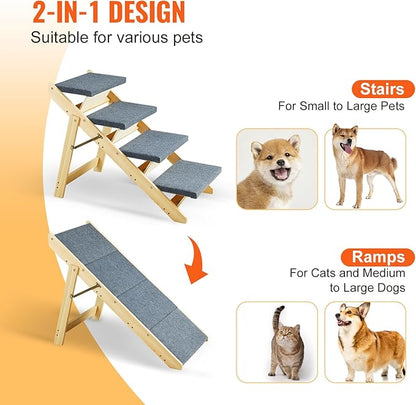 2-IN-1 DESIGN
Suitable for various pets

Stairs
For Small to Large Pets

Ramps
For Cats and Medium to Large Dogs