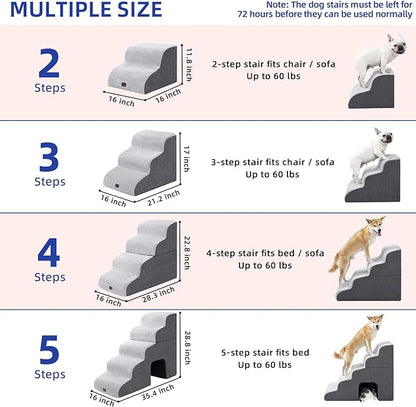 MULTIPLE SIZE

Note: The dog stairs must be left for 72 hours before they can be used normally

2
Steps

11.8 inch
16 inch
16 inch

2-step stair fits chair / sofa
Up to 60 lbs

3
Steps

17 inch
16 inch
21.2 inch

3-step stair fits chair / sofa
Up to 60 lbs

4
Steps

22.8 inch
16 inch
28.3 inch

4-step stair fits bed / sofa
Up to 60 lbs

5
Steps

28.8 inch
16 inch
35.4 inch

5-step stair fits bed
Up to 60 lbs