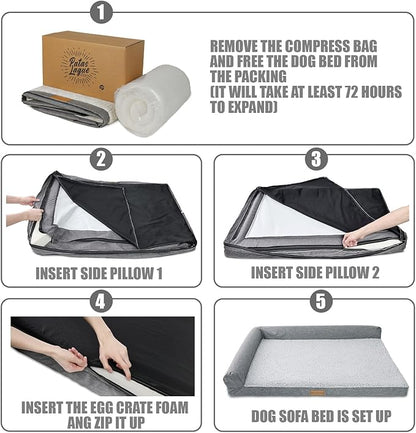 1

Patas Lague

REMOVE THE COMPRESS BAG AND FREE THE DOG BED FROM THE PACKING (IT WILL TAKE AT LEAST 72 HOURS TO EXPAND)

2

INSERT SIDE PILLOW 1

3

INSERT SIDE PILLOW 2

4

INSERT THE EGG CRATE FOAM ANG ZIP IT UP

5

DOG SOFA BED IS SET UP