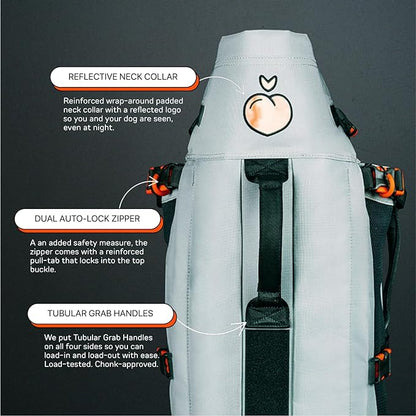 REFLECTIVE NECK COLLAR

Reinforced wrap-around padded neck collar with a reflected logo so you and your dog are seen, even at night.

DUAL AUTO-LOCK ZIPPER

A an added safety measure, the zipper comes with a reinforced pull-tab that locks into the top buckle.

TUBULAR GRAB HANDLES

We put Tubular Grab Handles on all four sides so you can load-in and load-out with ease. Load-tested. Chonk-approved.