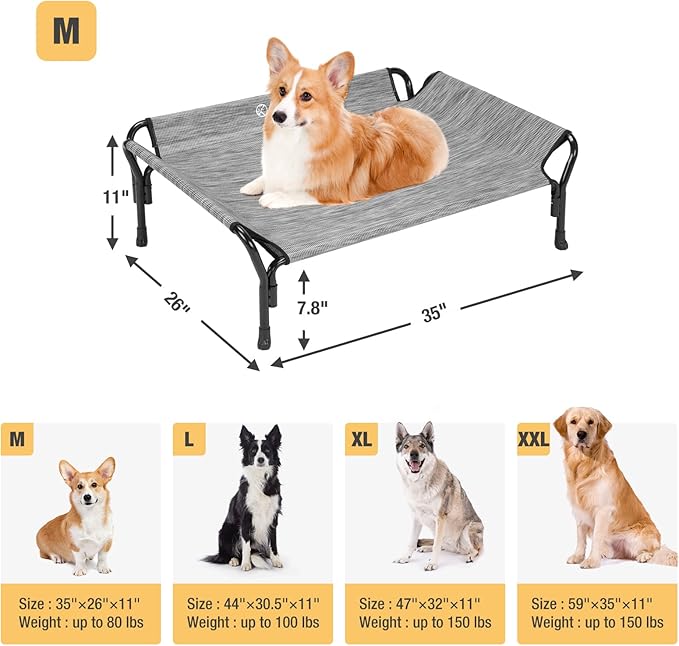 M

11"

26"

7.8"

35"

M

Size : 35"×26"×11"
Weight : up to 80 lbs

L

Size : 44"×30.5"×11"
Weight : up to 100 lbs

XL

Size : 47"×32"×11"
Weight : up to 150 lbs

XXL

Size : 59"×35"×11"
Weight : up to 150 lbs