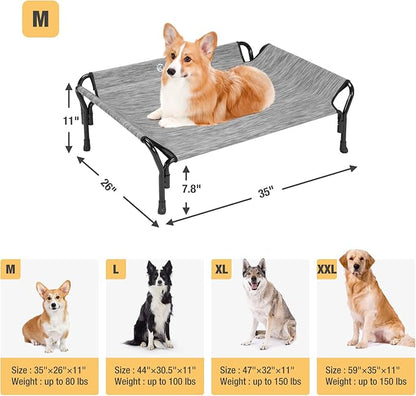 M

11"

26"

7.8"

35"

M

Size : 35"×26"×11"
Weight : up to 80 lbs

L

Size : 44"×30.5"×11"
Weight : up to 100 lbs

XL

Size : 47"×32"×11"
Weight : up to 150 lbs

XXL

Size : 59"×35"×11"
Weight : up to 150 lbs