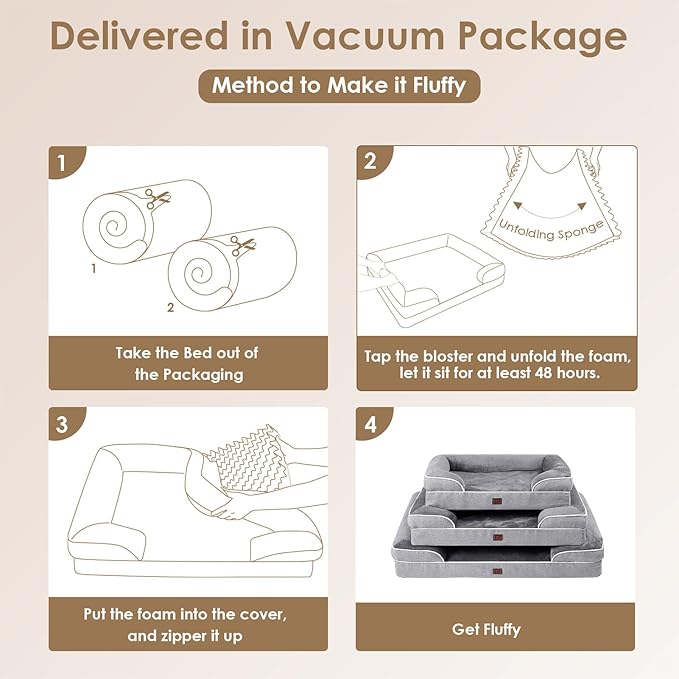 Delivered in Vacuum Package

Method to Make it Fluffy

1

1

2

Take the Bed out of the Packaging

2

Unfolding Sponge

Tap the bloster and unfold the foam, let it sit for at least 48 hours.

3

Put the foam into the cover, and zipper it up

4

Get Fluffy