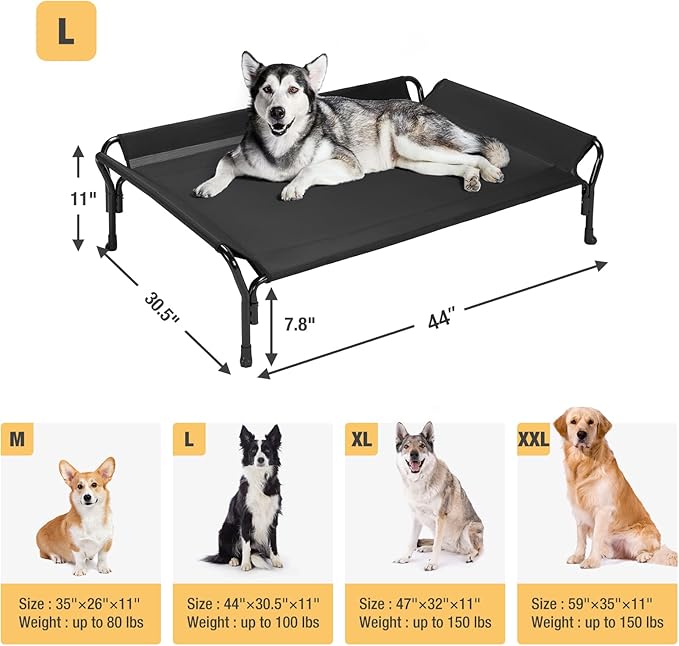 L

11"

30.5"

7.8"

44"

M

Size : 35"×26"×11"
Weight : up to 80 lbs

L

Size : 44"×30.5"×11"
Weight : up to 100 lbs

XL

Size : 47"×32"×11"
Weight : up to 150 lbs

XXL

Size : 59"×35"×11"
Weight : up to 150 lbs