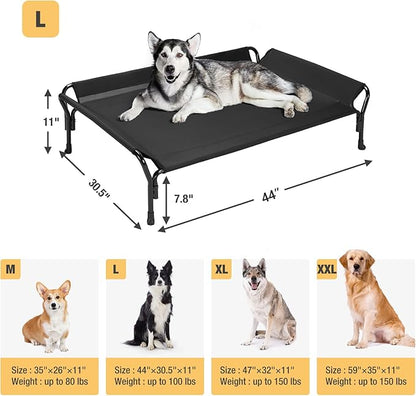 L

11"

30.5"

7.8"

44"

M

Size : 35"×26"×11"
Weight : up to 80 lbs

L

Size : 44"×30.5"×11"
Weight : up to 100 lbs

XL

Size : 47"×32"×11"
Weight : up to 150 lbs

XXL

Size : 59"×35"×11"
Weight : up to 150 lbs