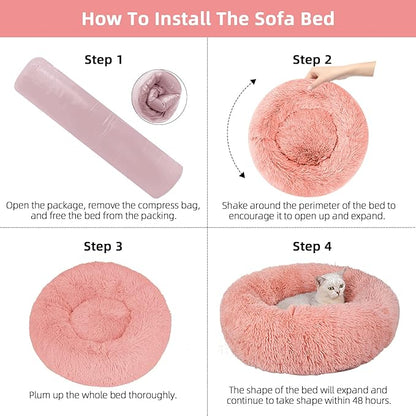 How To Install The Sofa Bed

Step 1

Open the package, remove the compress bag, and free the bed from the packing.

Step 2

Shake around the perimeter of the bed to encourage it to open up and expand.

Step 3

Plum up the whole bed thoroughly.

Step 4

The shape of the bed will expand and continue to take shape within 48 hours.