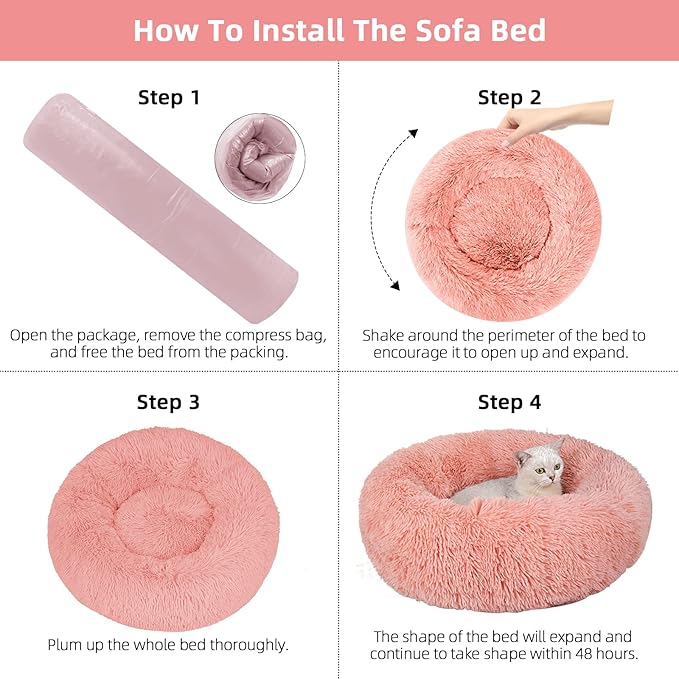 How To Install The Sofa Bed

Step 1

Open the package, remove the compress bag, and free the bed from the packing.

Step 2

Shake around the perimeter of the bed to encourage it to open up and expand.

Step 3

Plum up the whole bed thoroughly.

Step 4

The shape of the bed will expand and continue to take shape within 48 hours.