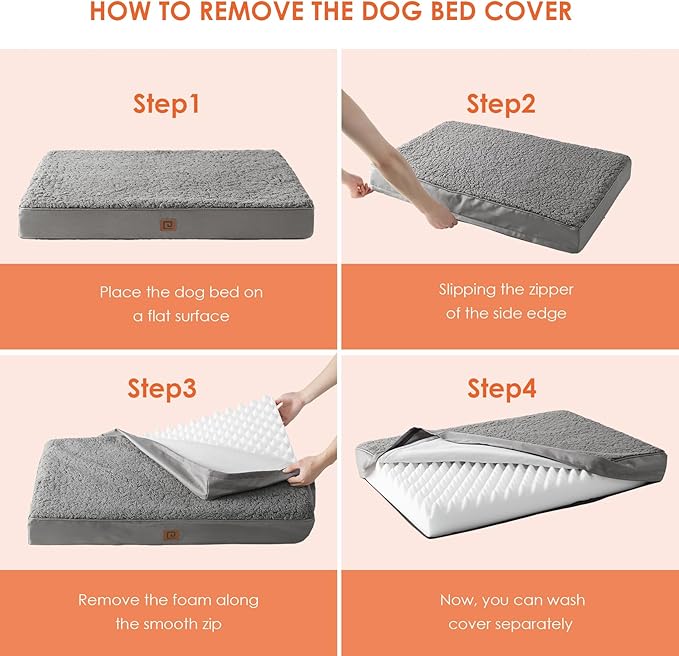 HOW TO REMOVE THE DOG BED COVER

Step1

Place the dog bed on a flat surface

Step2

Slipping the zipper of the side edge

Step3

Remove the foam along the smooth zip

Step4

Now, you can wash cover separately