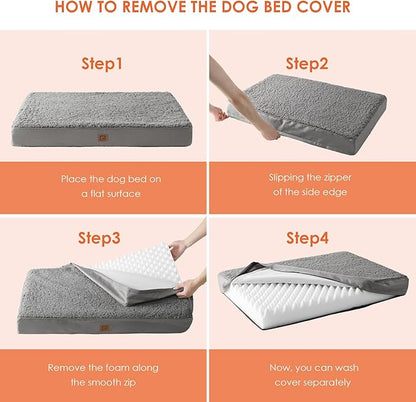 HOW TO REMOVE THE DOG BED COVER

Step1

Place the dog bed on a flat surface

Step2

Slipping the zipper of the side edge

Step3

Remove the foam along the smooth zip

Step4

Now, you can wash cover separately