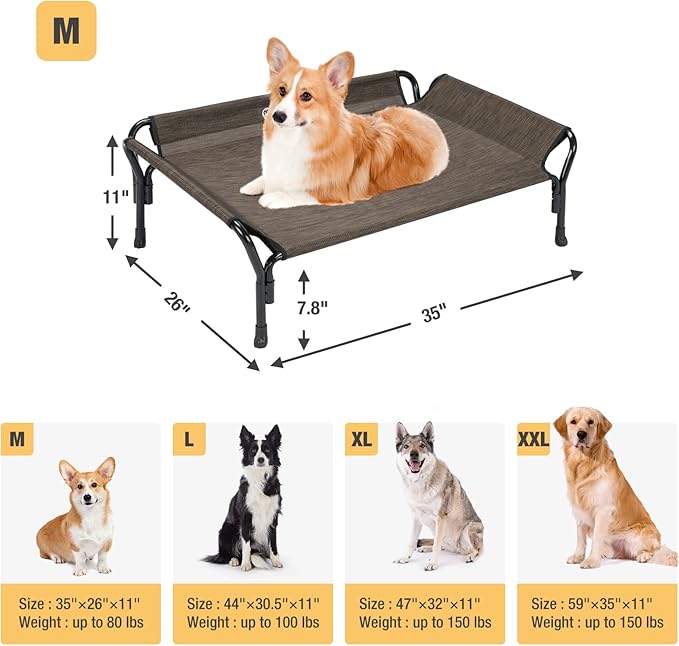 M

11"

26"

7.8"

35"

M

Size : 35"×26"×11"
Weight : up to 80 lbs

L

Size : 44"×30.5"×11"
Weight : up to 100 lbs

XL

Size : 47"×32"×11"
Weight : up to 150 lbs

XXL

Size : 59"×35"×11"
Weight : up to 150 lbs