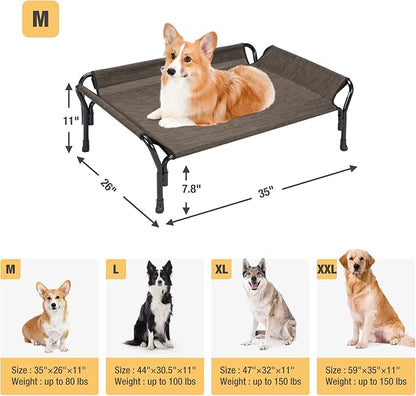 M

11"

26"

7.8"

35"

M

Size : 35"×26"×11"
Weight : up to 80 lbs

L

Size : 44"×30.5"×11"
Weight : up to 100 lbs

XL

Size : 47"×32"×11"
Weight : up to 150 lbs

XXL

Size : 59"×35"×11"
Weight : up to 150 lbs