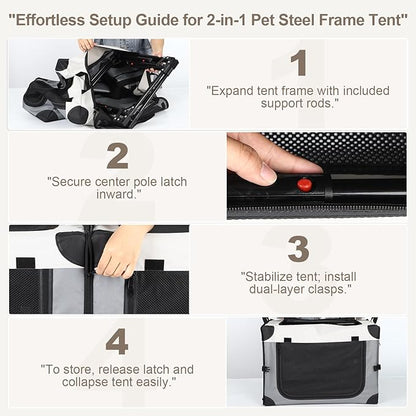 "Effortless Setup Guide for 2-in-1 Pet Steel Frame Tent"

1

"Expand tent frame with included support rods."

2

"Secure center pole latch inward."

3

"Stabilize tent; install dual-layer clasps."

4

"To store, release latch and collapse tent easily."