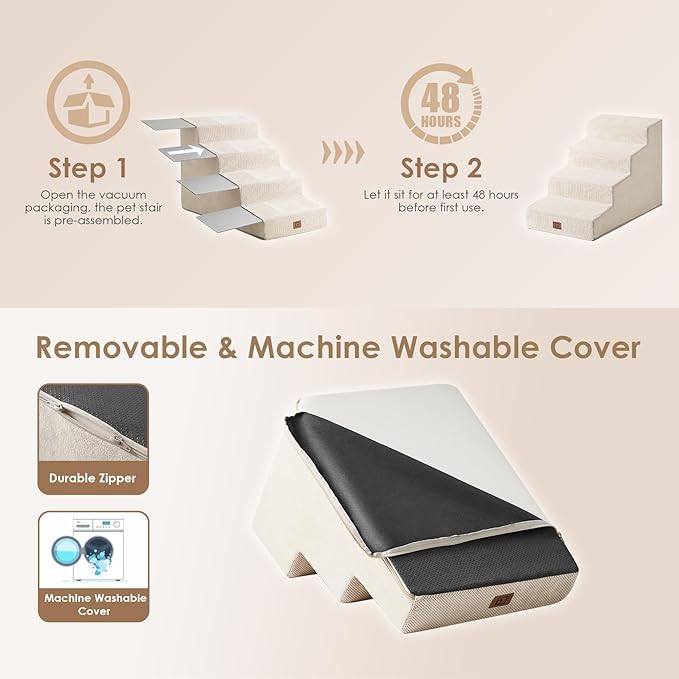 Step 1
Open the vacuum packaging, the pet stair is pre-assembled.

48 HOURS

Step 2
Let it sit for at least 48 hours before first use.

Removable & Machine Washable Cover

Durable Zipper

Machine Washable Cover