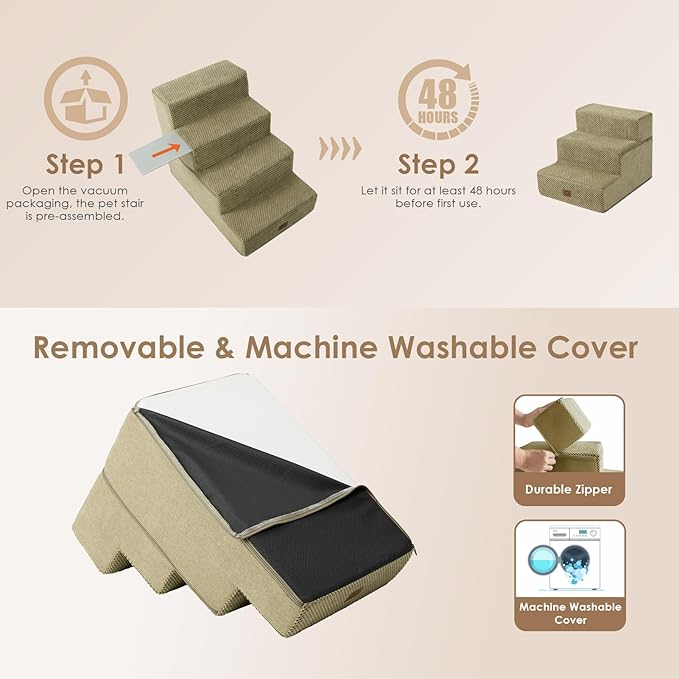 Step 1
Open the vacuum packaging, the pet stair is pre-assembled.

48 HOURS

Step 2
Let it sit for at least 48 hours before first use.

Removable & Machine Washable Cover

Durable Zipper

Machine Washable Cover