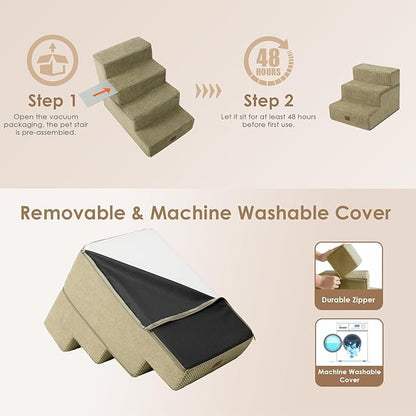 Step 1
Open the vacuum packaging, the pet stair is pre-assembled.

48 HOURS

Step 2
Let it sit for at least 48 hours before first use.

Removable & Machine Washable Cover

Durable Zipper

Machine Washable Cover