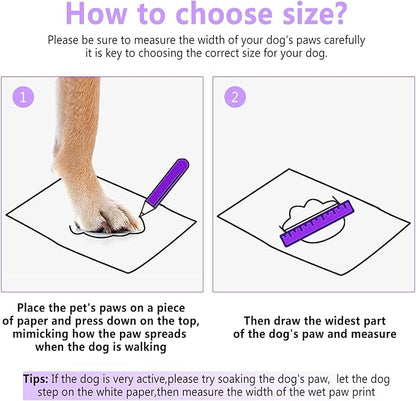 How to choose size?

Please be sure to measure the width of your dog's paws carefully it is key to choosing the correct size for your dog.

1

2

Place the pet's paws on a piece of paper and press down on the top, mimicking how the paw spreads when the dog is walking

Then draw the widest part of the dog's paw and measure

Tips: If the dog is very active,please try soaking the dog's paw, let the dog step on the white paper,then measure the width of the wet paw print