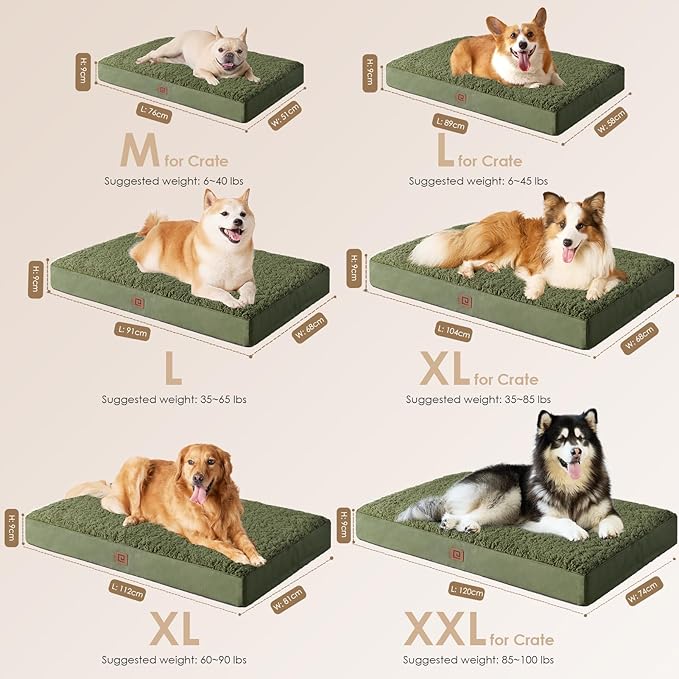 H: 9cm
L: 76cm
W: 51cm
M for Crate
Suggested weight: 6~40 lbs

H: 9cm
L: 89cm
W: 58cm
L for Crate
Suggested weight: 6~45 lbs

H: 9cm
L: 91cm
W: 68cm
L
Suggested weight: 35~65 lbs

H: 9cm
L: 104cm
W: 68cm
XL for Crate
Suggested weight: 35~85 lbs

H: 9cm
L: 112cm
W: 81cm
XL
Suggested weight: 60~90 lbs

H: 9cm
L: 120cm
W: 74cm
XXL for Crate
Suggested weight: 85~100 lbs