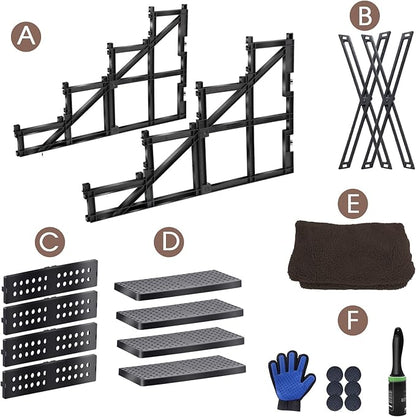 A

B

E

C

D

F