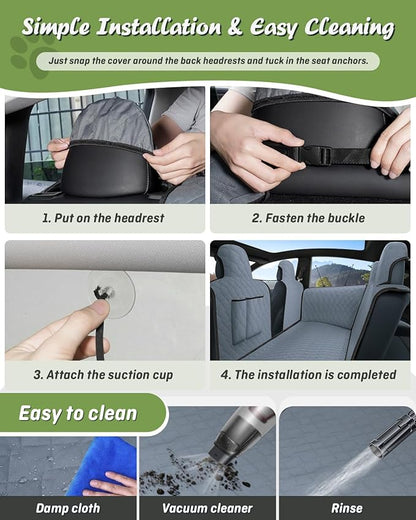 Simple Installation & Easy Cleaning

Just snap the cover around the back headrests and tuck in the seat anchors.

1. Put on the headrest

2. Fasten the buckle

3. Attach the suction cup

4. The installation is completed

Easy to clean

Damp cloth

Vacuum cleaner

Rinse