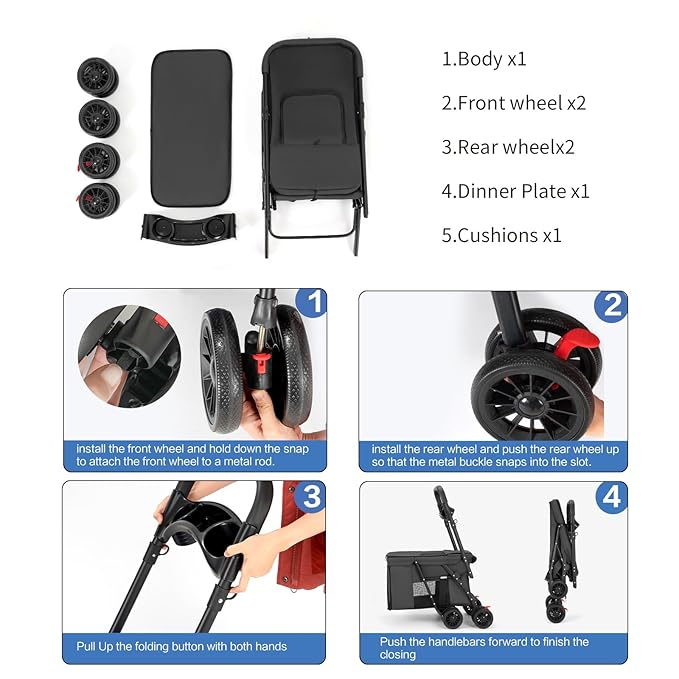 1.Body x1

2.Front wheel x2

3.Rear wheelx2

4.Dinner Plate x1

5.Cushions x1

1

install the front wheel and hold down the snap to attach the front wheel to a metal rod.

2

install the rear wheel and push the rear wheel up so that the metal buckle snaps into the slot.

3

Pull Up the folding button with both hands

4

Push the handlebars forward to finish the closing